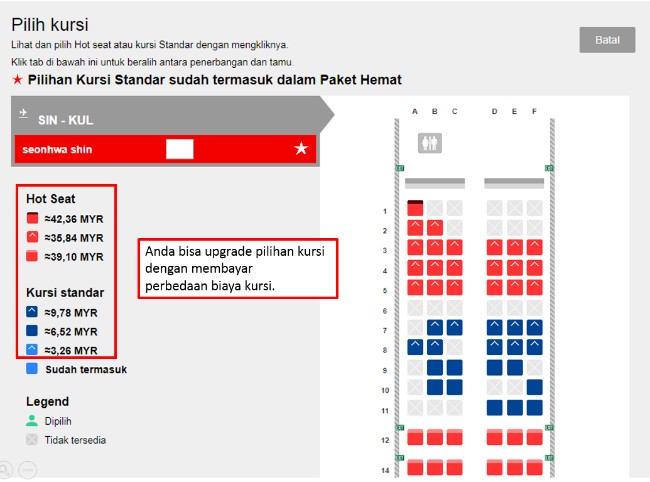 Pilih kursi
Lihat dan pilih Hot seat atau kursi Standar dengan mengkliknya.
Klik tab di bawah ini untuk beralih antara penerbangan dan tamu.

Batal

★ Pilihan Kursi Standar sudah termasuk dalam Paket Hemat

SIN - KUL

seonhwa shin ★

Hot Seat
≈42,36 MYR
≈35,84 MYR
≈39,10 MYR

Kursi standar
≈9,78 MYR
≈6,52 MYR
≈3,26 MYR
Sudah termasuk

Legend
Dipilih
Tidak tersedia

Anda bisa upgrade pilihan kursi dengan membayar perbedaan biaya kursi.

A B C D E F
1
2
3
4
5
6
7
8
9
10
11
12
14